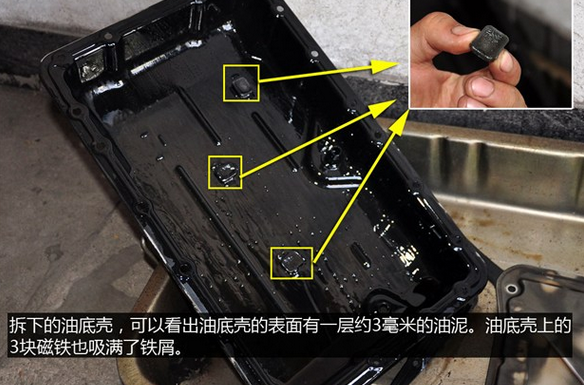 拆下的油底壳，可以看出油底壳的表面有一层约3毫米的油泥。油底壳上的3块磁铁也吸满了铁屑。