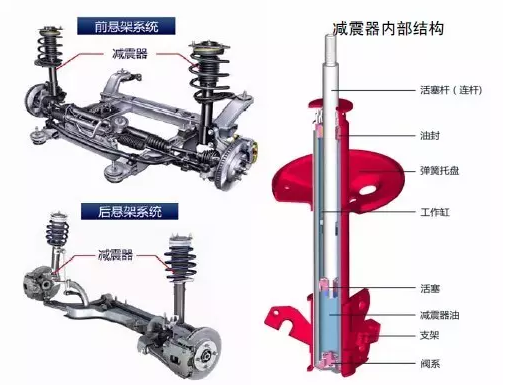 前悬架系统

减震器

后悬架系统

减震器

减震器内部结构

活塞杆（连杆）

油封

弹簧托盘

工作缸

活塞

减震器油

支架

阀系