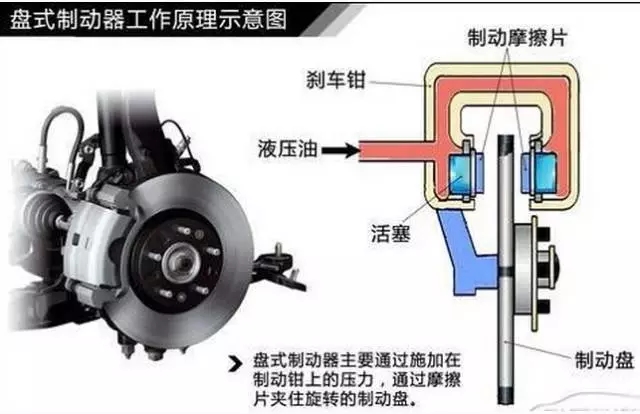 盘式制动器工作原理示意图

制动摩擦片

刹车钳

液压油

活塞

制动盘

盘式制动器主要通过施加在制动钳上的压力，通过摩擦片夹住旋转的制动盘。