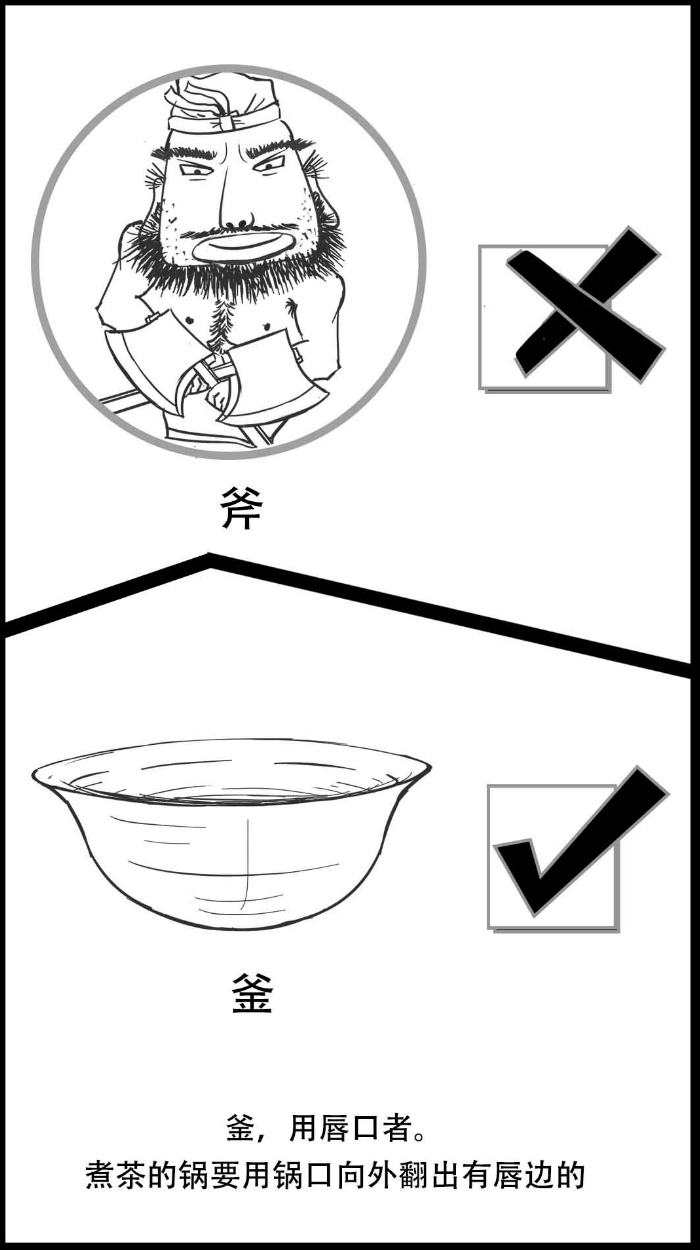 斧

釜

釜，用唇口者。
煮茶的锅要用锅口向外翻出有唇边的