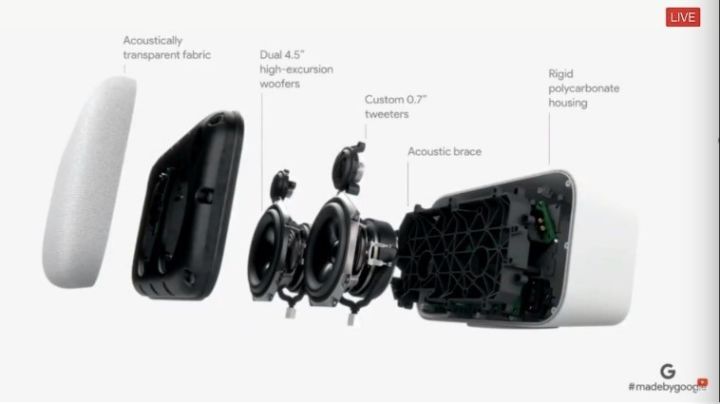 LIVE

Acoustically transparent fabric

Dual 4.5" high-excursion woofers

Custom 0.7" tweeters

Acoustic brace

Rigid polycarbonate housing

G
#madebygoogle