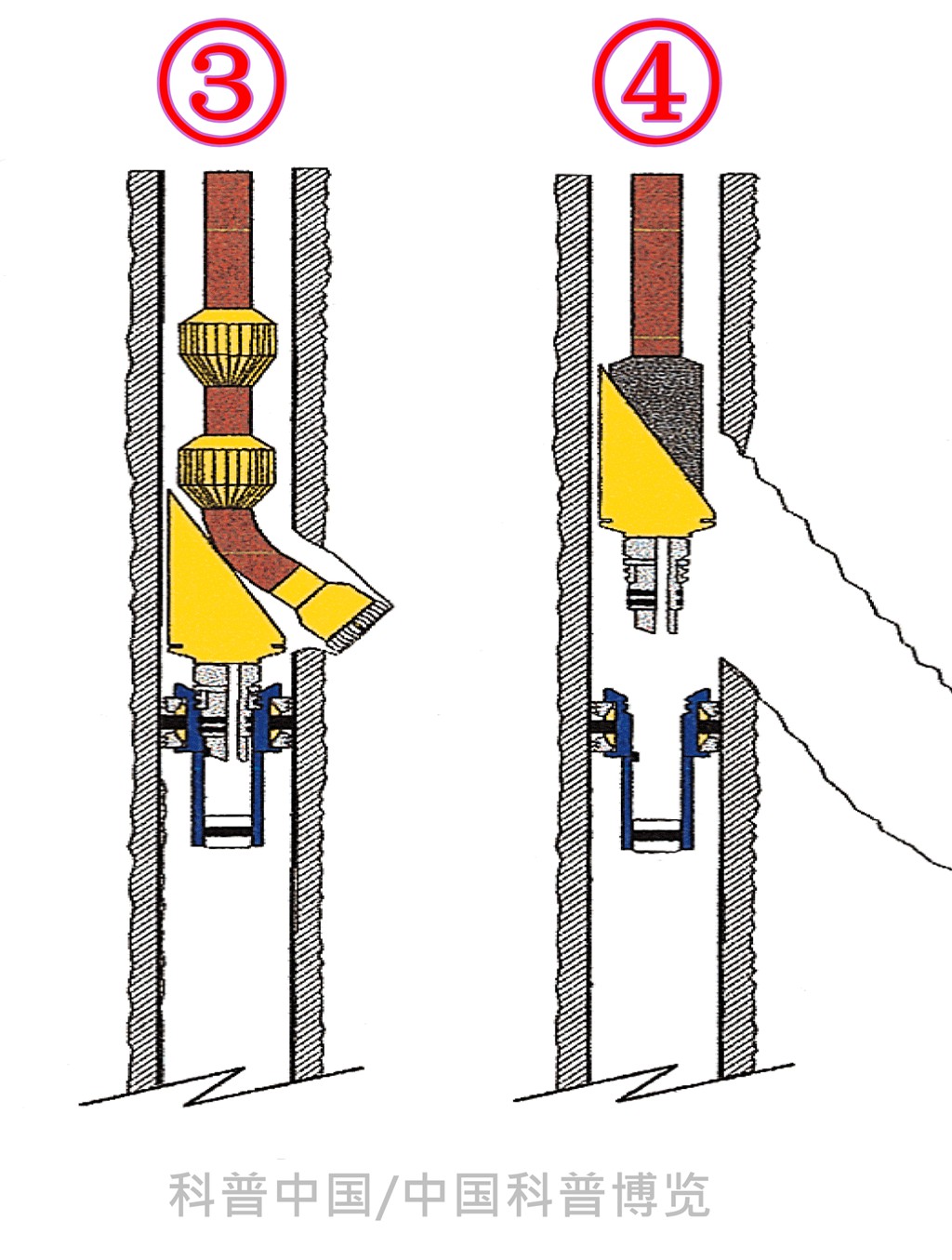 ③

④

科普中国/中国科普博览