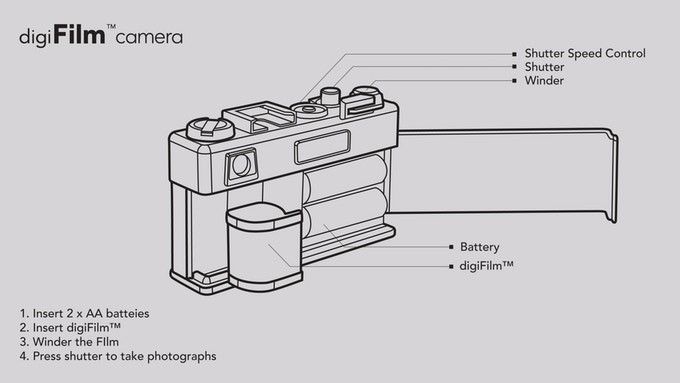 digiFilm™ camera

Shutter Speed Control
Shutter
Winder

Battery
digiFilm™

1. Insert 2 x AA batteies
2. Insert digiFilm™
3. Winder the FIlm
4. Press shutter to take photographs