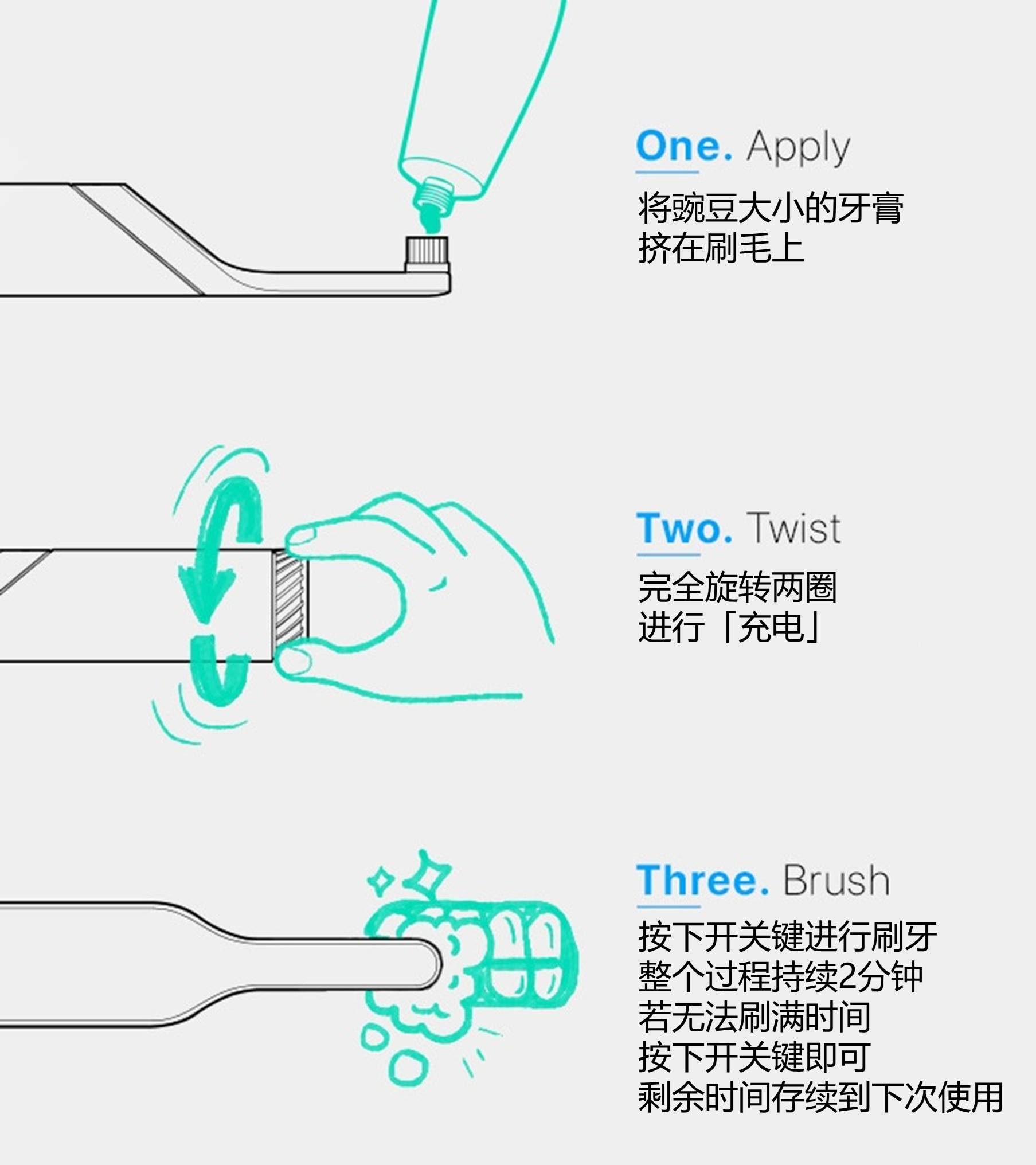 One. Apply

将豌豆大小的牙膏
挤在刷毛上

Two. Twist

完全旋转两圈
进行「充电」

Three. Brush

按下开关键进行刷牙
整个过程持续2分钟
若无法刷满时间
按下开关键即可
剩余时间存续到下次使用