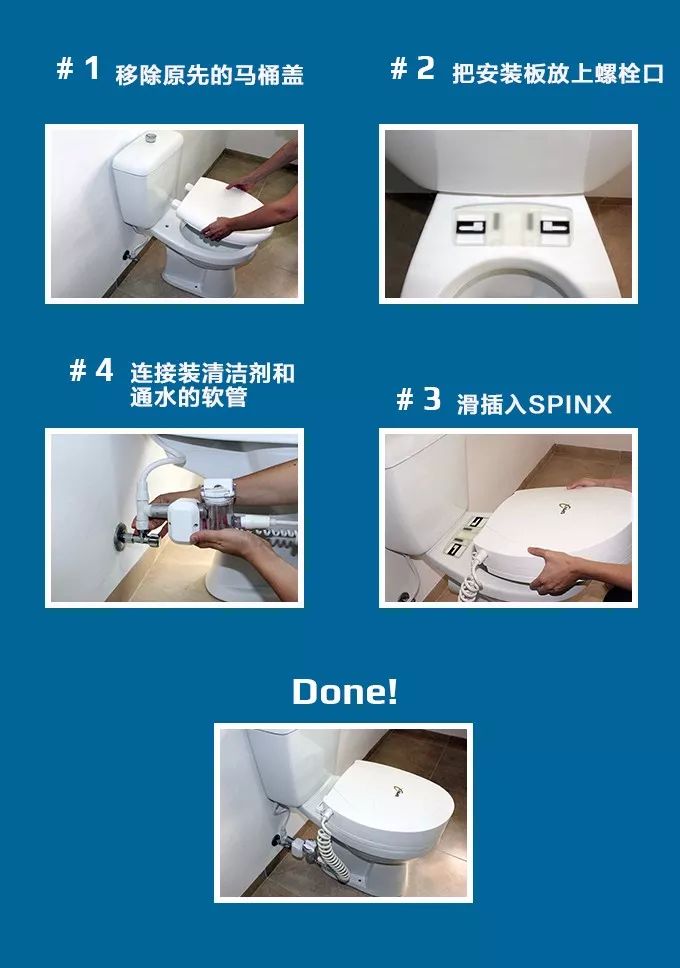 # 1 移除原先的马桶盖

# 2 把安装板放上螺栓口

# 4 连接装清洁剂和通水的软管

# 3 滑插入SPINX

Done!