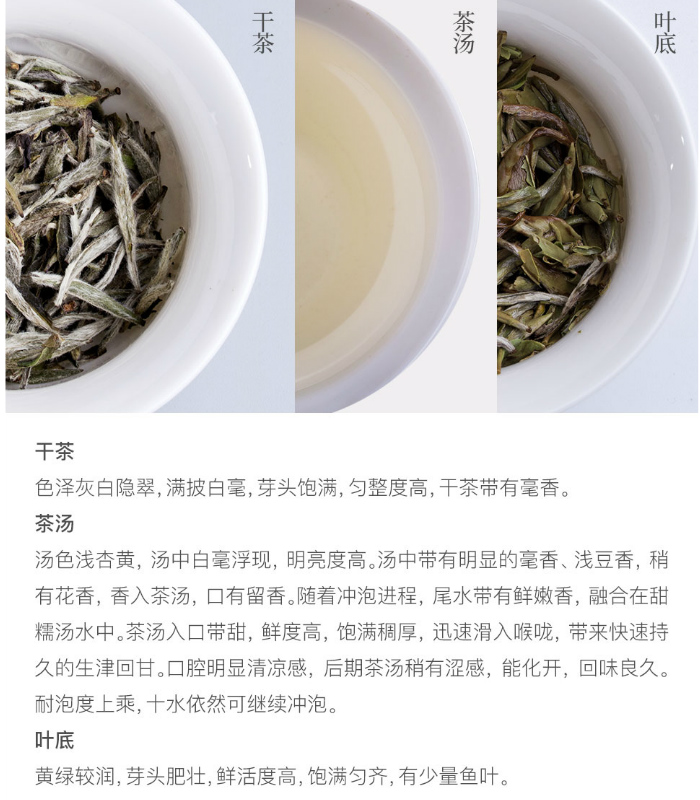 干茶

茶汤

叶底

干茶
色泽灰白隐翠，满披白毫，芽头饱满，匀整度高，干茶带有毫香。

茶汤
汤色浅杏黄，汤中白毫浮现，明亮度高。汤中带有明显的毫香、浅豆香，稍有花香，香入茶汤，口有留香。随着冲泡进程，尾水带有鲜嫩香，融合在甜糯汤水中。茶汤入口带甜，鲜度高，饱满稠厚，迅速滑入喉咙，带来快速持久的生津回甘。口腔明显清凉感，后期茶汤稍有涩感，能化开，回味良久。耐泡度上乘，十水依然可继续冲泡。

叶底
黄绿较润，芽头肥壮，鲜活度高，饱满匀齐，有少量鱼叶。