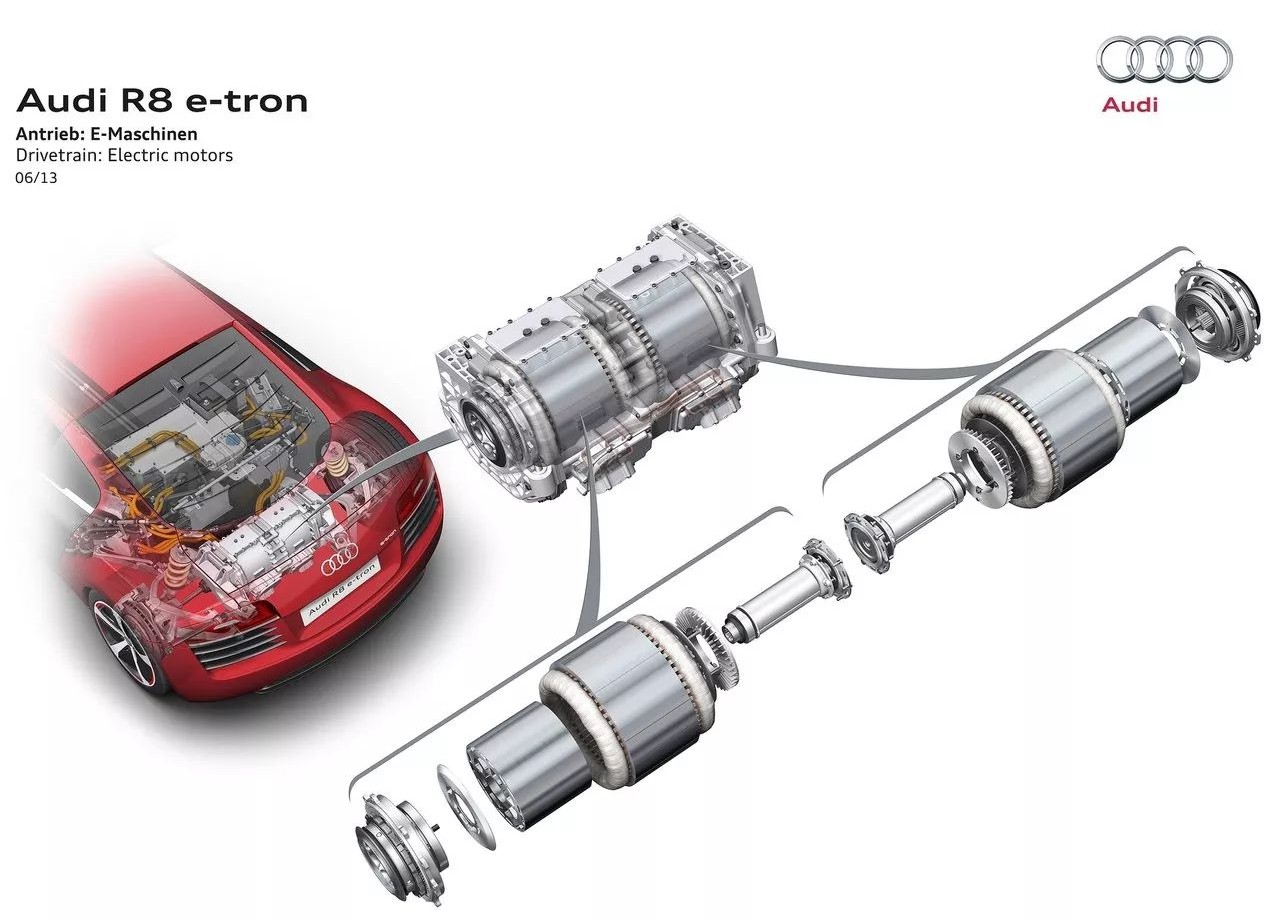 Audi R8 e-tron
Antrieb: E-Maschinen
Drivetrain: Electric motors
06/13

Audi

Audi R8 e-tron