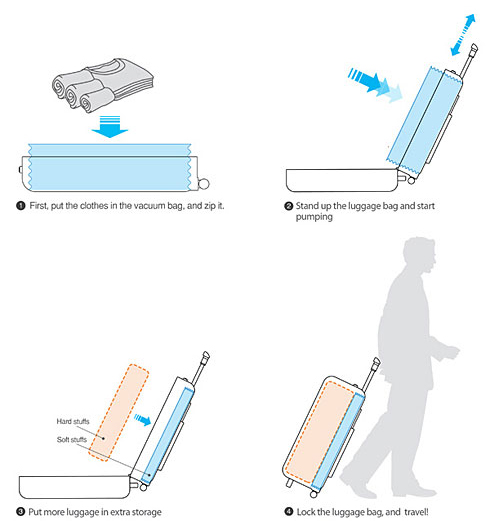 ❶ First, put the clothes in the vacuum bag, and zip it.

❷ Stand up the luggage bag and start pumping

Hard stuffs

Soft stuffs

❸ Put more luggage in extra storage

❹ Lock the luggage bag, and travel!