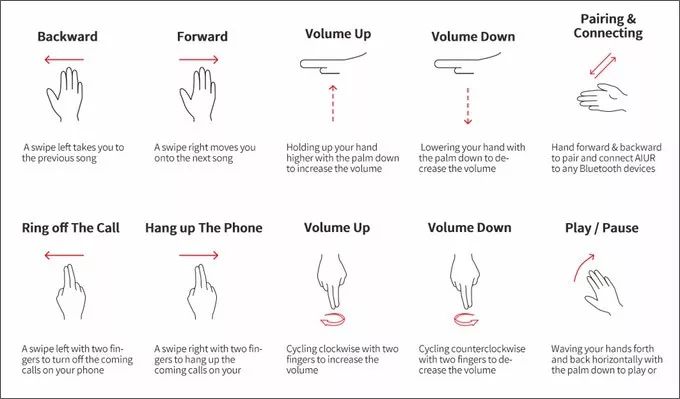 Backward

A swipe left takes you to the previous song

Forward

A swipe right moves you onto the next song

Volume Up

Holding up your hand higher with the palm down to increase the volume

Volume Down

Lowering your hand with the palm down to decrease the volume

Pairing & Connecting

Hand forward & backward to pair and connect AIUR to any Bluetooth devices

Ring off The Call

A swipe left with two fingers to turn off the coming calls on your phone

Hang up The Phone

A swipe right with two fingers to hang up the coming calls on your

Volume Up

Cycling clockwise with two fingers to increase the volume

Volume Down

Cycling counterclockwise with two fingers to decrease the volume

Play / Pause

Waving your hands forth and back horizontally with the palm down to play or