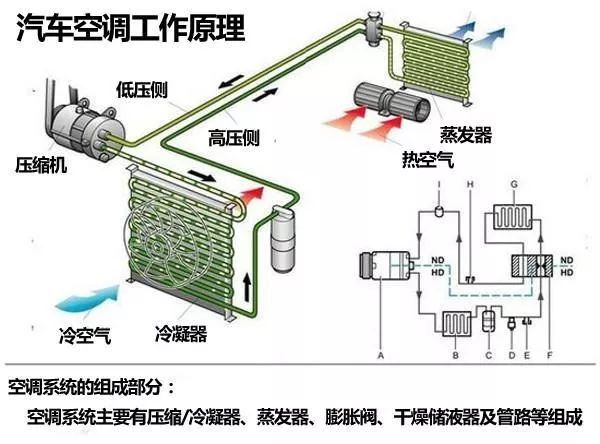 汽车空调工作原理

低压侧

高压侧

压缩机

蒸发器

热空气

冷空气

冷凝器

I

H

G

ND

HD

ND

HD

A

B

C

D

E

F

空调系统的组成部分：

空调系统主要有压缩/冷凝器、蒸发器、膨胀阀、干燥储液器及管路等组成