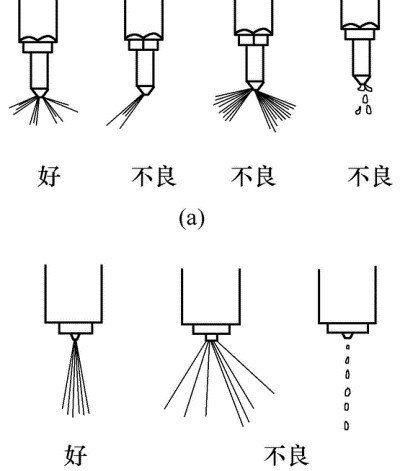 好 不良 不良 不良

(a)

好 不良