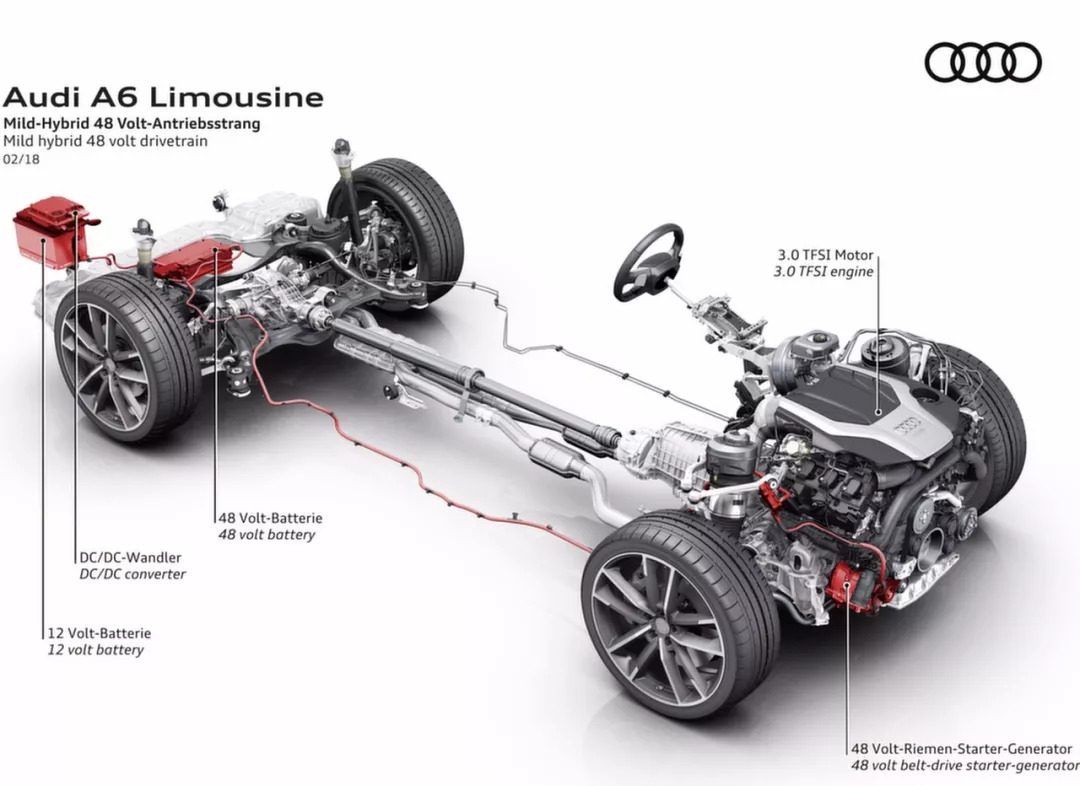 Audi A6 Limousine
Mild-Hybrid 48 Volt-Antriebsstrang
Mild hybrid 48 volt drivetrain
02/18

3.0 TFSI Motor
3.0 TFSI engine

48 Volt-Batterie
48 volt battery

DC/DC-Wandler
DC/DC converter

12 Volt-Batterie
12 volt battery

48 Volt-Riemen-Starter-Generator
48 volt belt-drive starter-generator