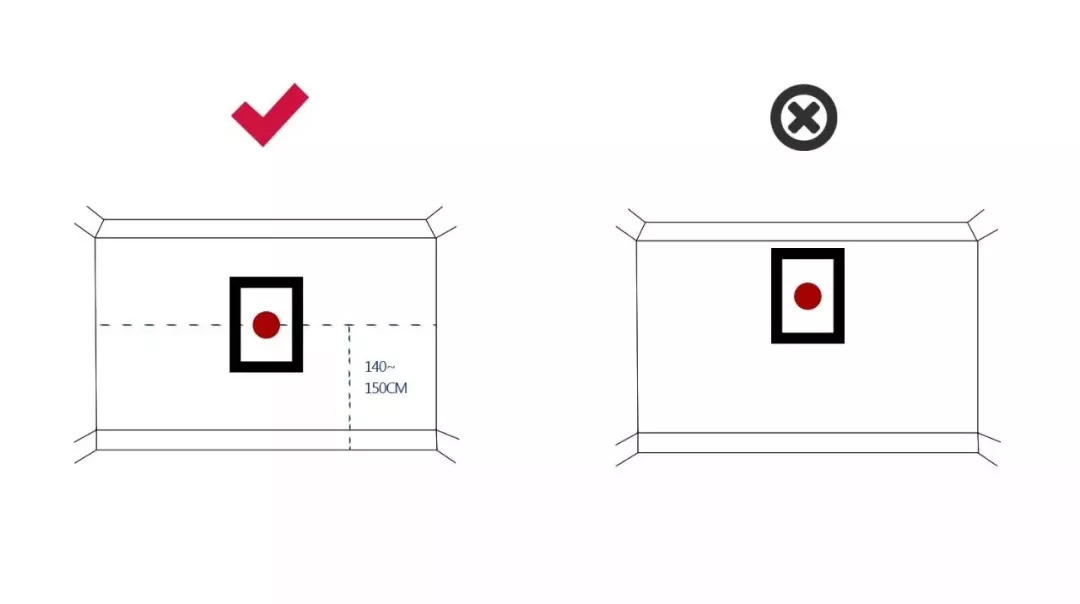 140~
150CM