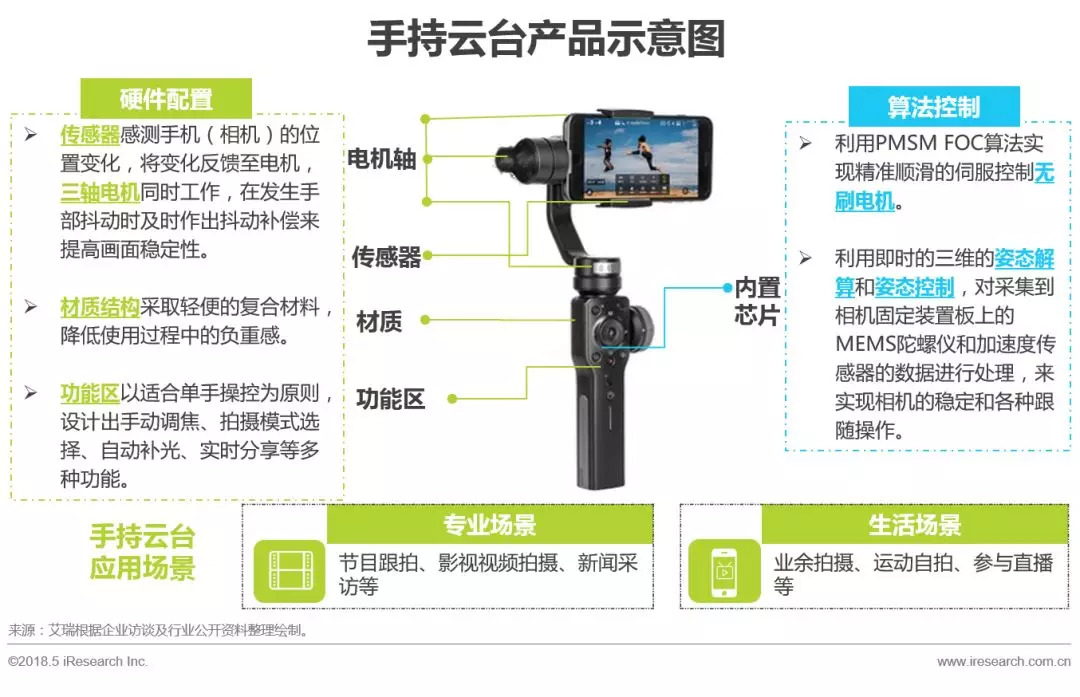 手持云台产品示意图

硬件配置

➢ 传感器感测手机（相机）的位置变化，将变化反馈至电机，三轴电机同时工作，在发生手部抖动时及时作出抖动补偿来提高画面稳定性。

➢ 材质结构采取轻便的复合材料，降低使用过程中的负重感。

➢ 功能区以适合单手操控为原则，设计出手动调焦、拍摄模式选择、自动补光、实时分享等多种功能。

电机轴

传感器

材质

功能区

内置芯片

算法控制

➢ 利用PMSM FOC算法实现精准顺滑的伺服控制无刷电机。

➢ 利用即时的三维的姿态解算和姿态控制，对采集到相机固定装置板上的MEMS陀螺仪和加速度传感器的数据进行处理，来实现相机的稳定和各种跟随操作。

手持云台应用场景

专业场景

节目跟拍、影视视频拍摄、新闻采访等

生活场景

业余拍摄、运动自拍、参与直播等

来源：艾瑞根据企业访谈及行业公开资料整理绘制。

©2018.5 iResearch Inc.

www.iresearch.com.cn