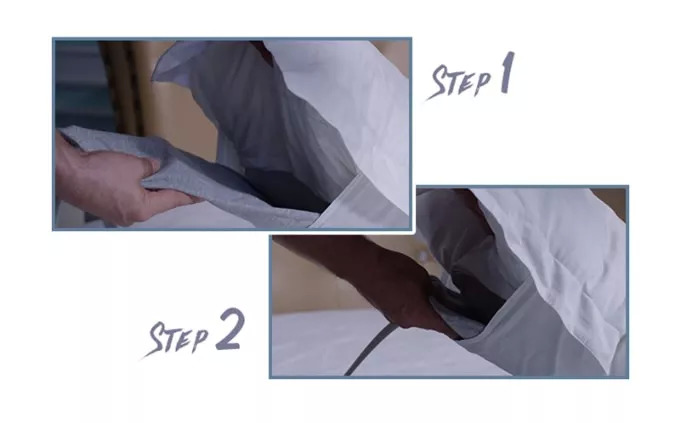 STEP 1

STEP 2