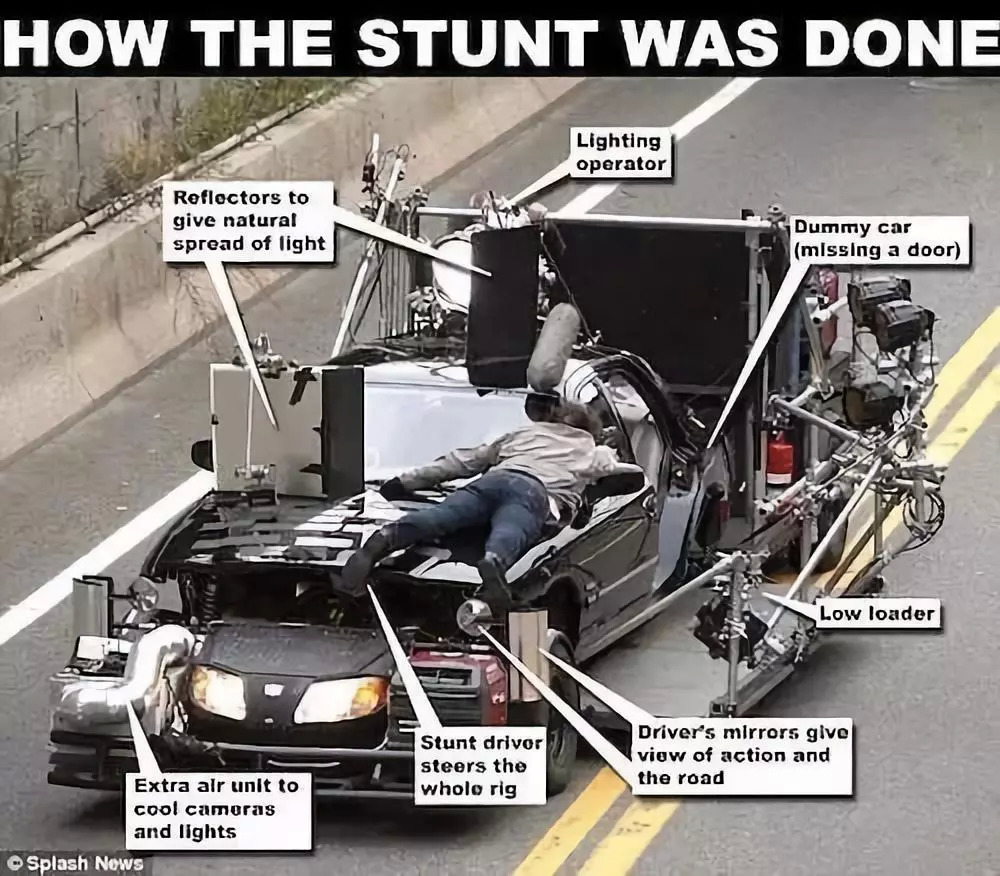 HOW THE STUNT WAS DONE

Lighting operator

Reflectors to give natural spread of light

Dummy car (missing a door)

Low loader

Driver's mirrors give view of action and the road

Stunt driver steers the whole rig

Extra air unit to cool cameras and lights

© Splash News