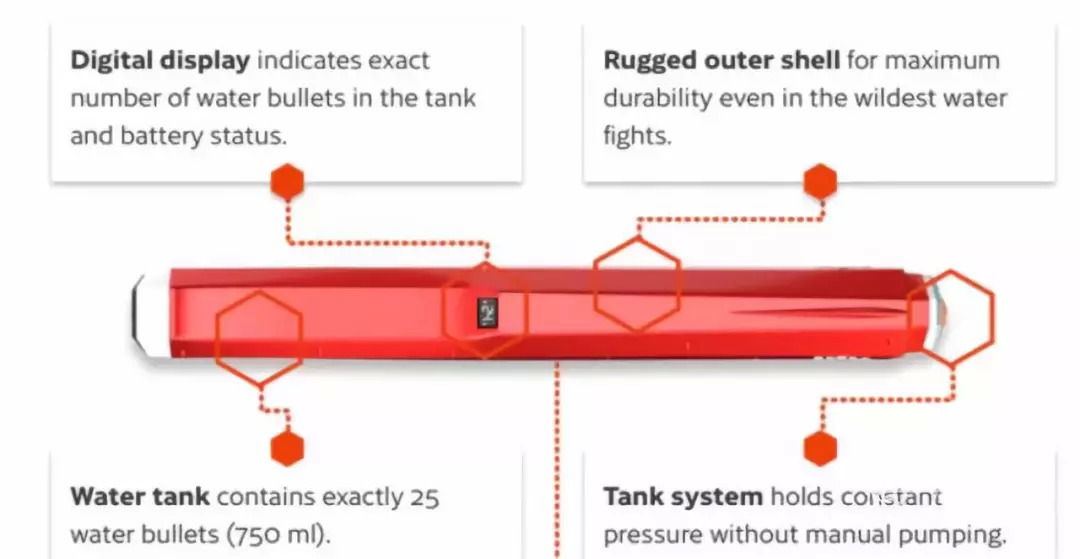 **Digital display** indicates exact number of water bullets in the tank and battery status.

**Rugged outer shell** for maximum durability even in the wildest water fights.

**Water tank** contains exactly 25 water bullets (750 ml).

**Tank system** holds constant pressure without manual pumping.