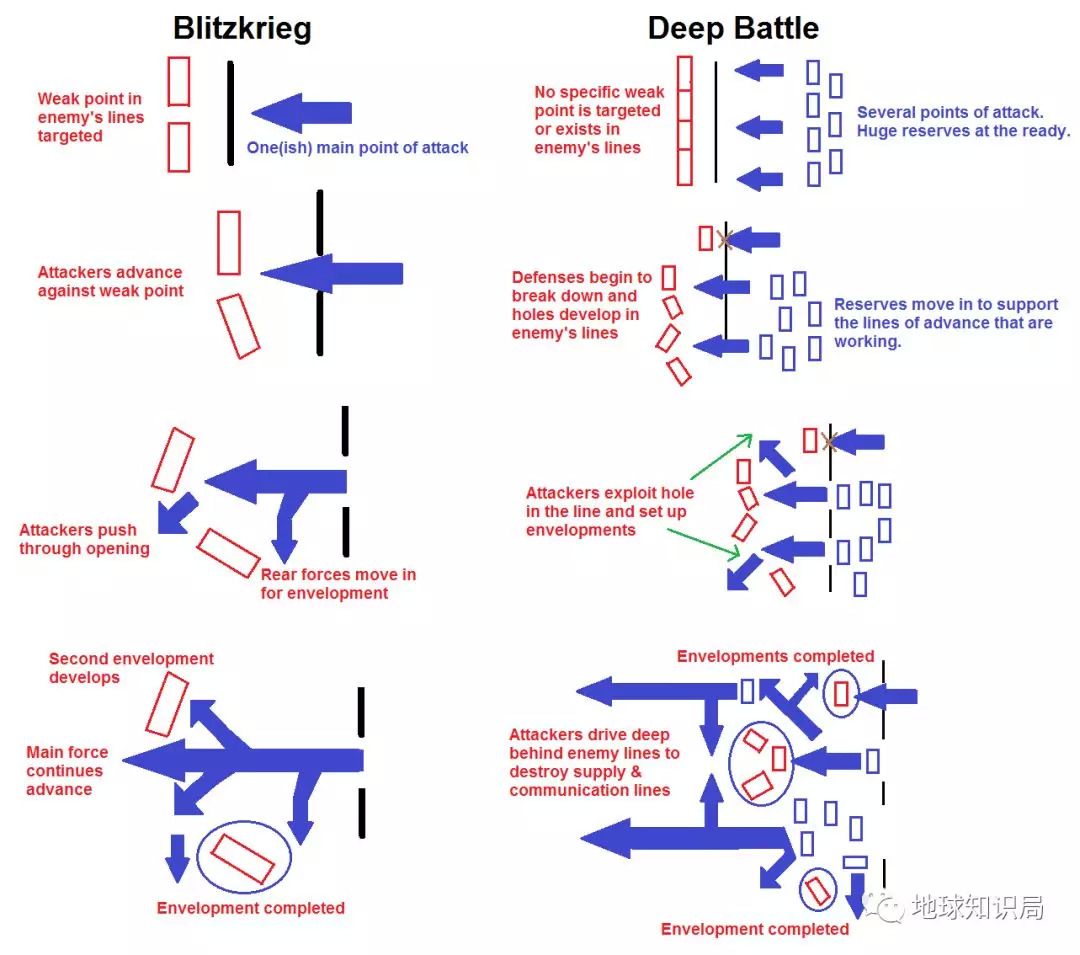 Blitzkrieg

Weak point in enemy's lines targeted

One(ish) main point of attack

Attackers advance against weak point

Attackers push through opening

Rear forces move in for envelopment

Second envelopment develops

Main force continues advance

Envelopment completed

Deep Battle

No specific weak point is targeted or exists in enemy's lines

Several points of attack. Huge reserves at the ready.

Defenses begin to break down and holes develop in enemy's lines

Reserves move in to support the lines of advance that are working.

Attackers exploit hole in the line and set up envelopments

Envelopments completed

Attackers drive deep behind enemy lines to destroy supply & communication lines

Envelopment completed

地球知识局