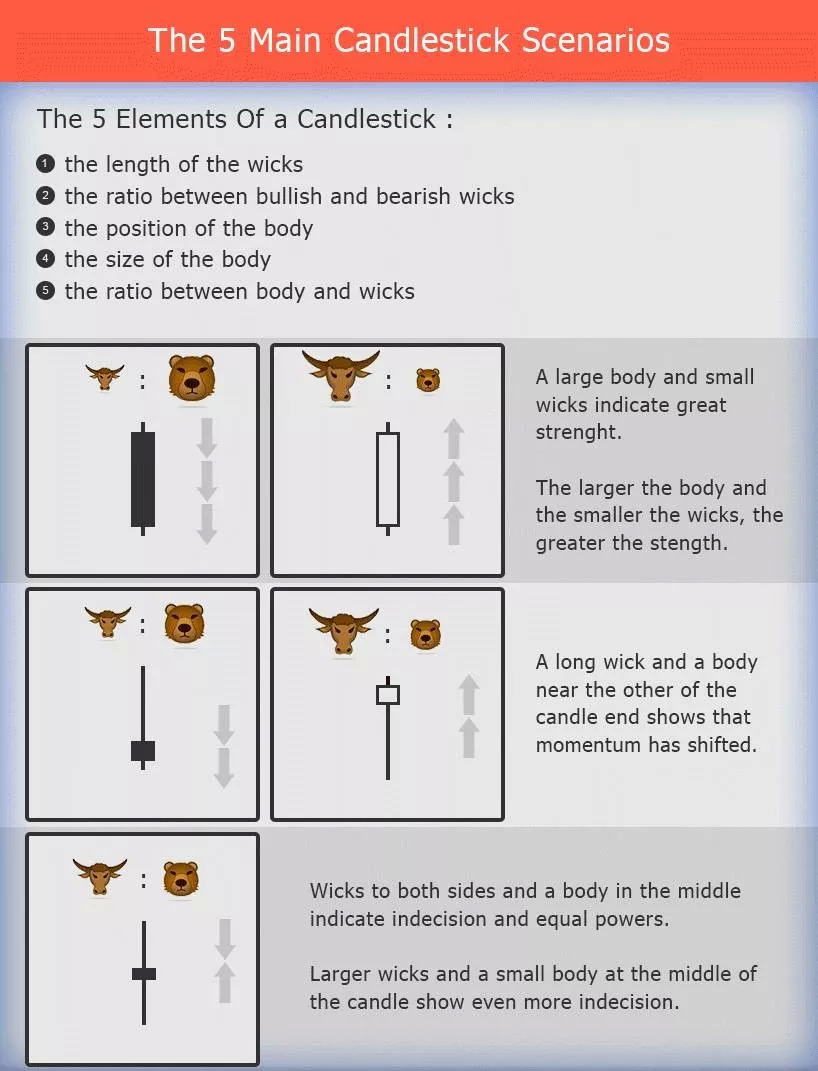 The 5 Main Candlestick Scenarios

The 5 Elements Of a Candlestick :

1 the length of the wicks
2 the ratio between bullish and bearish wicks
3 the position of the body
4 the size of the body
5 the ratio between body and wicks

:

:

A large body and small wicks indicate great strenght.

The larger the body and the smaller the wicks, the greater the stength.

:

:

A long wick and a body near the other of the candle end shows that momentum has shifted.

:

Wicks to both sides and a body in the middle indicate indecision and equal powers.

Larger wicks and a small body at the middle of the candle show even more indecision.