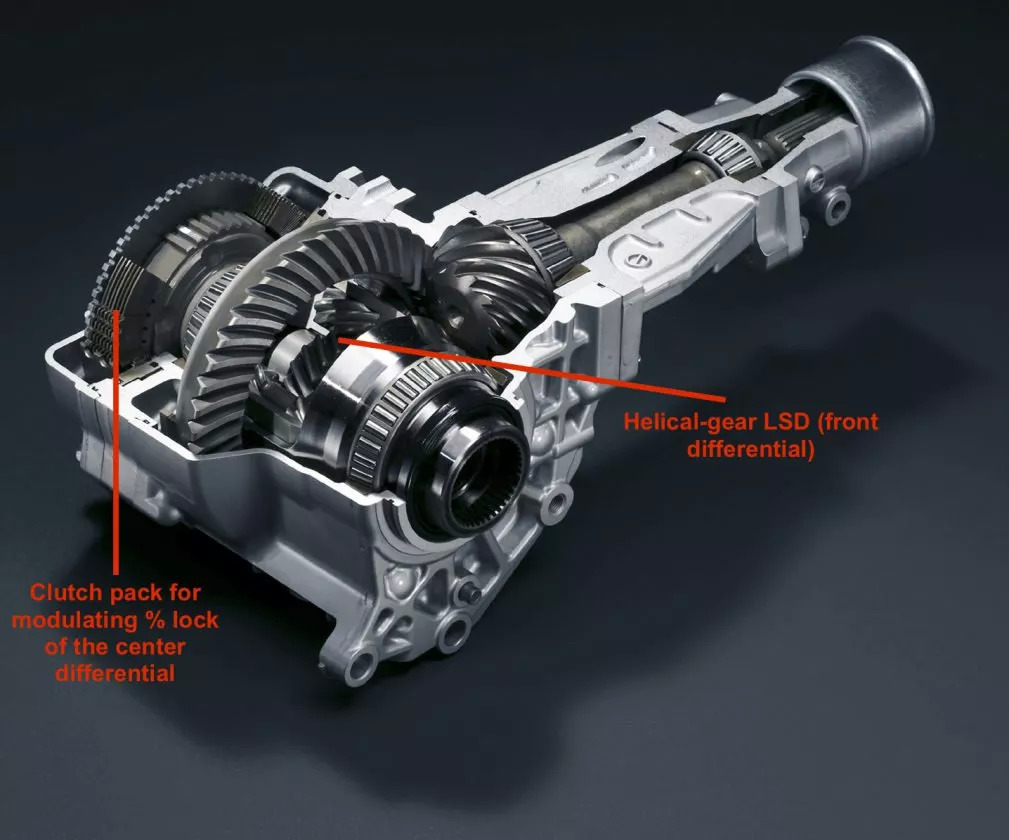 Helical-gear LSD (front differential)

Clutch pack for modulating % lock of the center differential