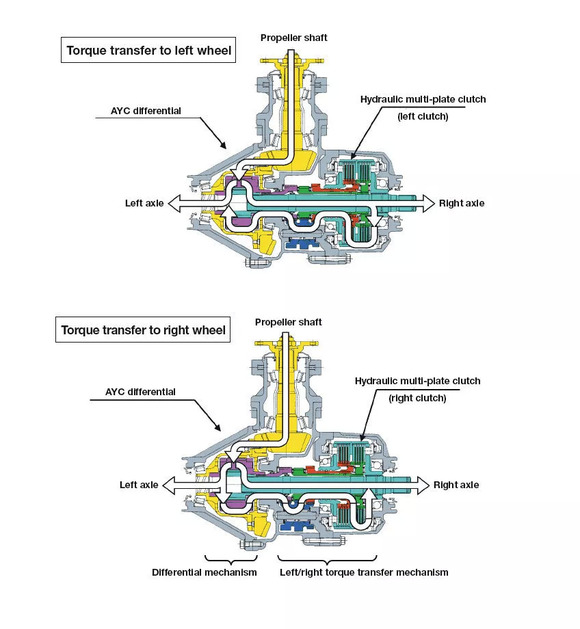 Torque transfer to left wheel

Propeller shaft

AYC differential

Hydraulic multi-plate clutch (left clutch)

Left axle

Right axle

Torque transfer to right wheel

Propeller shaft

AYC differential

Hydraulic multi-plate clutch (right clutch)

Left axle

Right axle

Differential mechanism

Left/right torque transfer mechanism