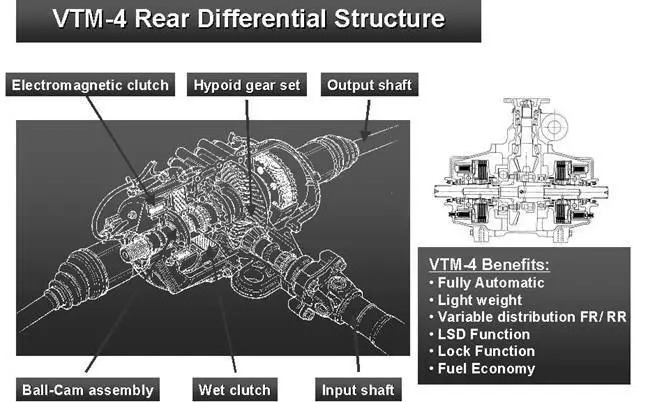 VTM-4 Rear Differential Structure

Electromagnetic clutch

Hypoid gear set

Output shaft

Ball-Cam assembly

Wet clutch

Input shaft

VTM-4 Benefits:
• Fully Automatic
• Light weight
• Variable distribution FR/ RR
• LSD Function
• Lock Function
• Fuel Economy