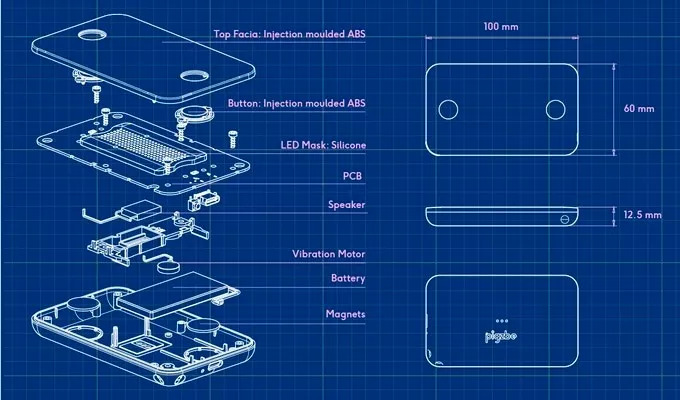 Top Facia: Injection moulded ABS

Button: Injection moulded ABS

LED Mask: Silicone

PCB

Speaker

Vibration Motor

Battery

Magnets

100 mm

60 mm

12.5 mm

pigzbe