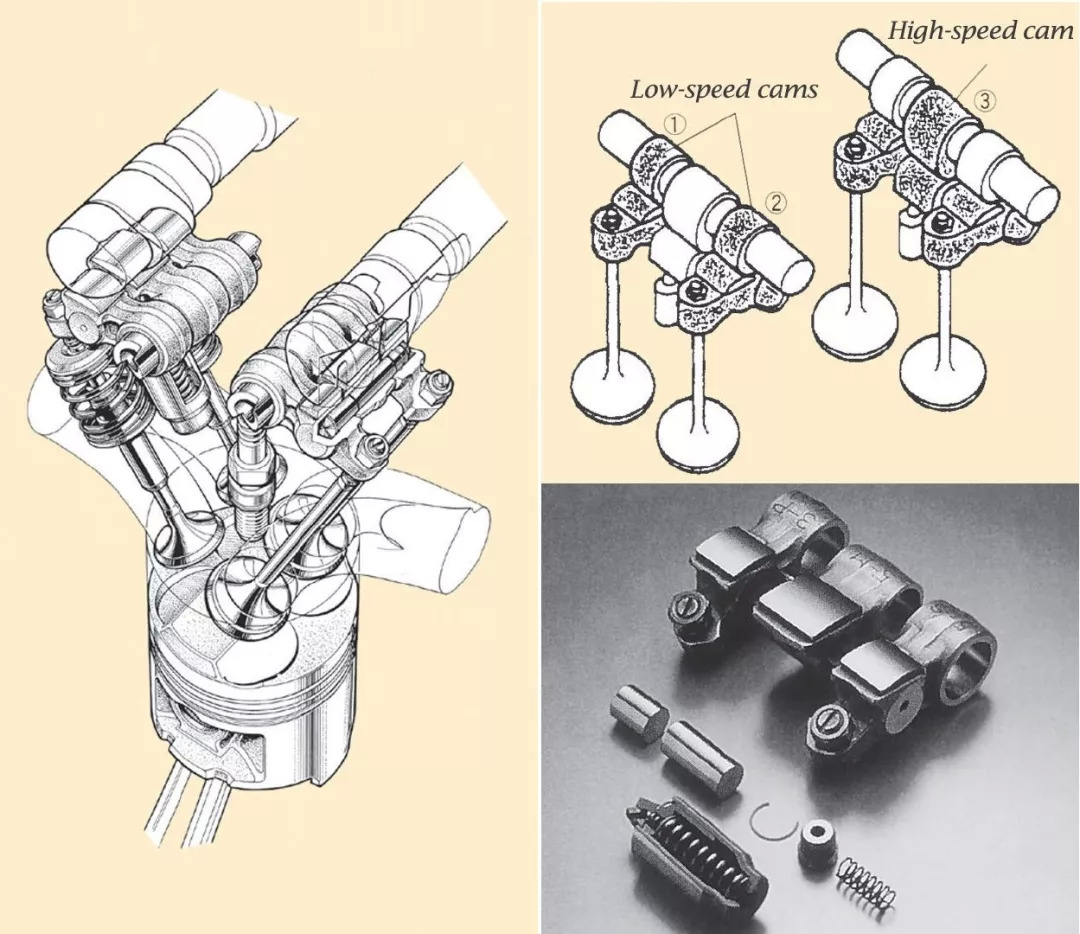 High-speed cam

Low-speed cams

①

②

③