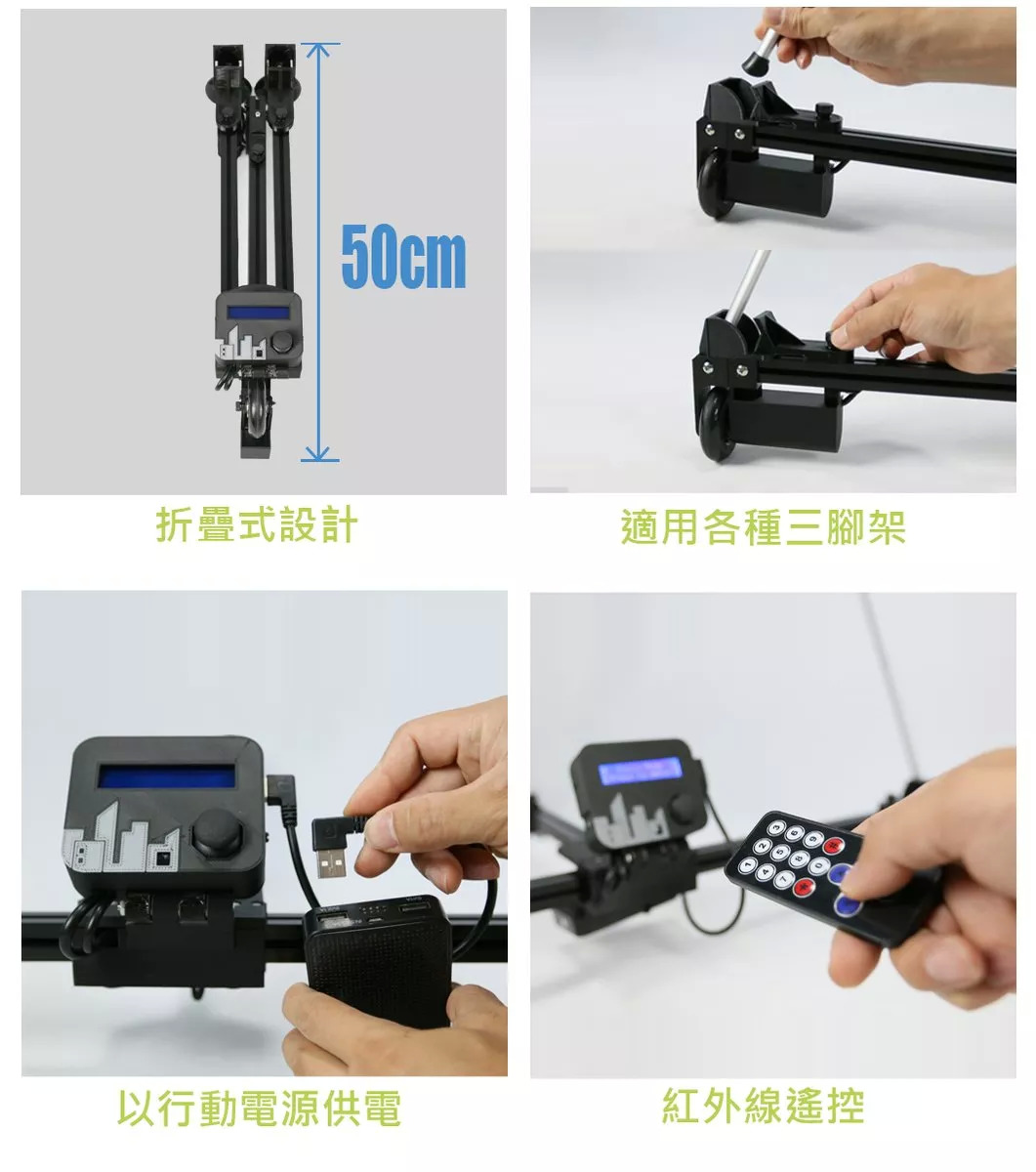 50cm

折疊式設計

適用各種三腳架

以行動電源供電

紅外線遙控