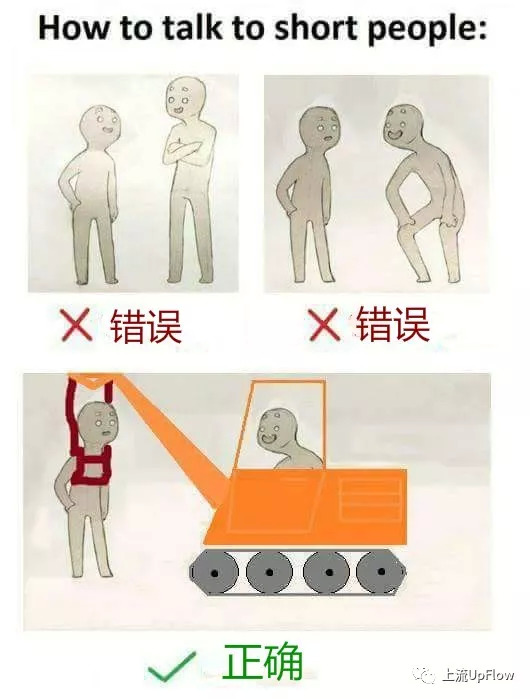 How to talk to short people:

✕ 错误

✕ 错误

✓ 正确

上流UpFlow