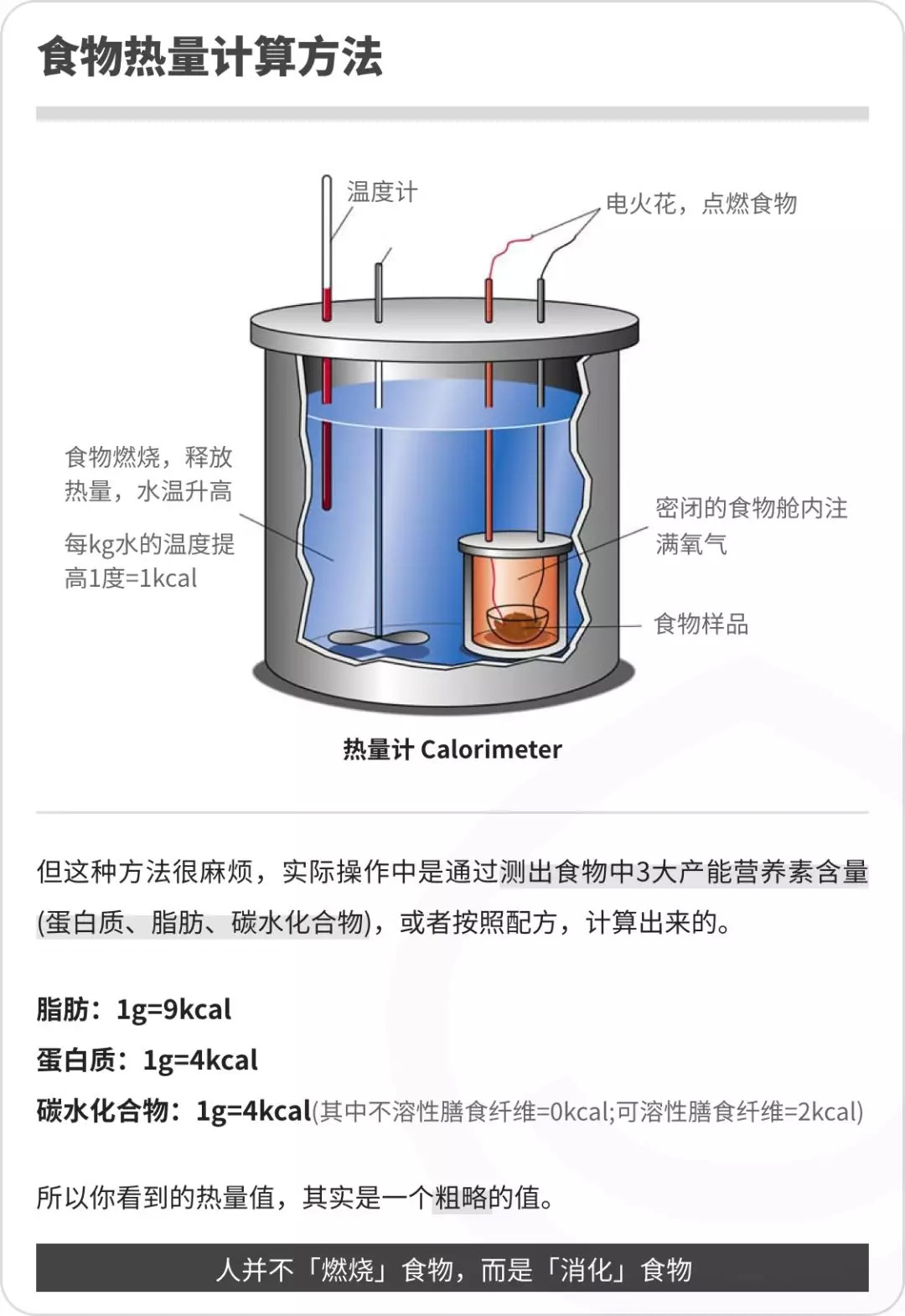 食物热量计算方法

温度计

电火花，点燃食物

食物燃烧，释放热量，水温升高

每kg水的温度提高1度=1kcal

密闭的食物舱内注满氧气

食物样品

热量计 Calorimeter

但这种方法很麻烦，实际操作中是通过测出食物中3大产能营养素含量(蛋白质、脂肪、碳水化合物)，或者按照配方，计算出来的。

脂肪：1g=9kcal
蛋白质：1g=4kcal
碳水化合物：1g=4kcal(其中不溶性膳食纤维=0kcal;可溶性膳食纤维=2kcal)

所以你看到的热量值，其实是一个粗略的值。

人并不「燃烧」食物，而是「消化」食物