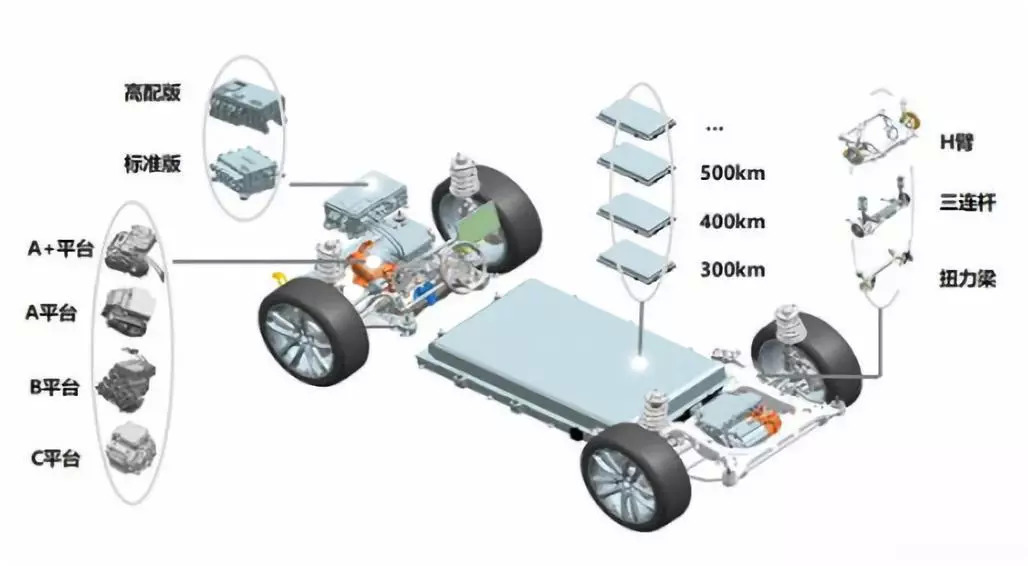 高配版

标准版

A+平台

A平台

B平台

C平台

...

500km

400km

300km

H臂

三连杆

扭力梁