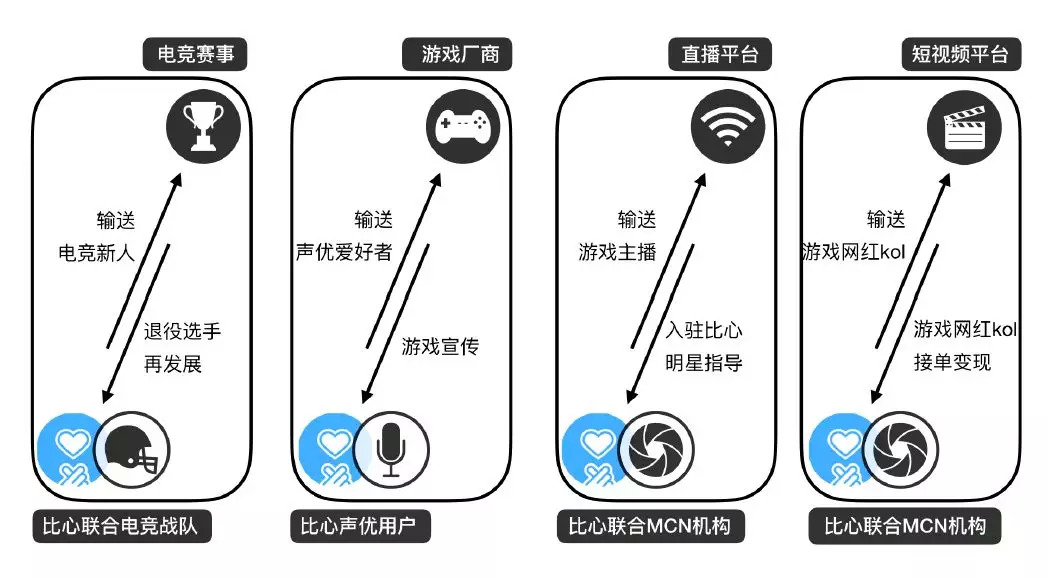 电竞赛事

输送
电竞新人

退役选手
再发展

比心联合电竞战队

游戏厂商

输送
声优爱好者

游戏宣传

比心声优用户

直播平台

输送
游戏主播

入驻比心
明星指导

比心联合MCN机构

短视频平台

输送
游戏网红kol

游戏网红kol
接单变现

比心联合MCN机构