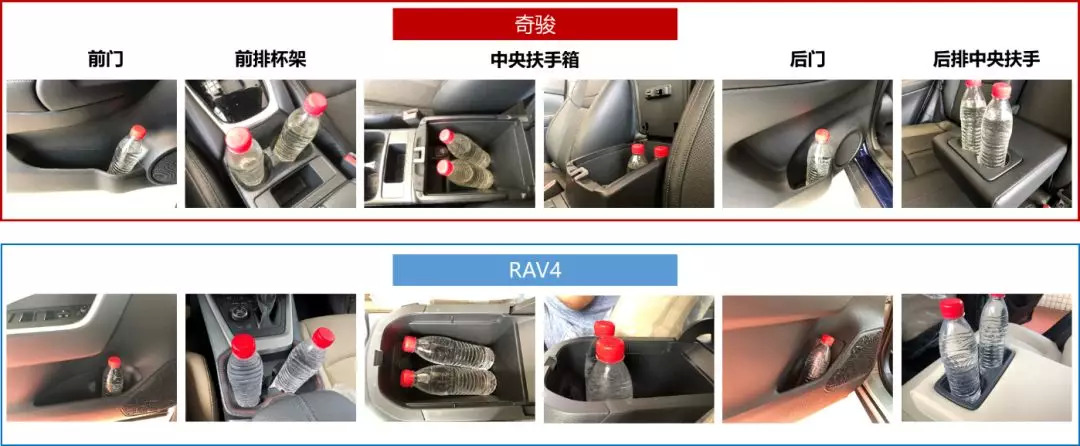 奇骏

前门

前排杯架

中央扶手箱

后门

后排中央扶手

RAV4