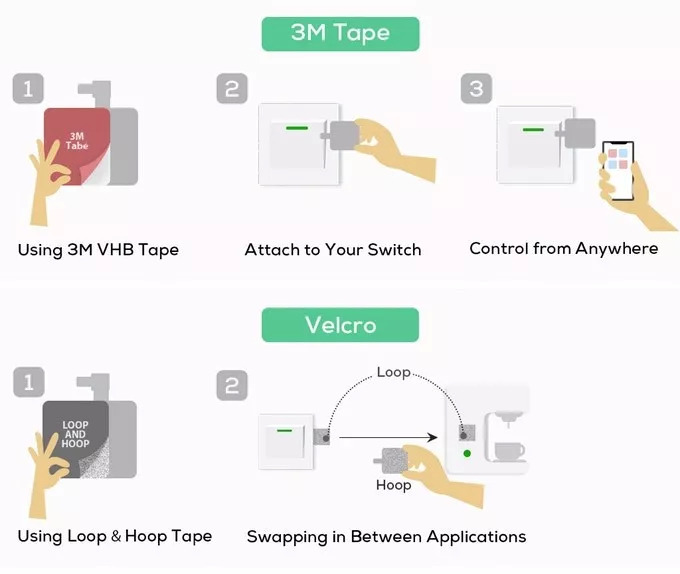 3M Tape

1

3M Tabe

Using 3M VHB Tape

2

Attach to Your Switch

3

Control from Anywhere

Velcro

1

LOOP AND HOOP

Using Loop & Hoop Tape

2

Loop

Hoop

Swapping in Between Applications