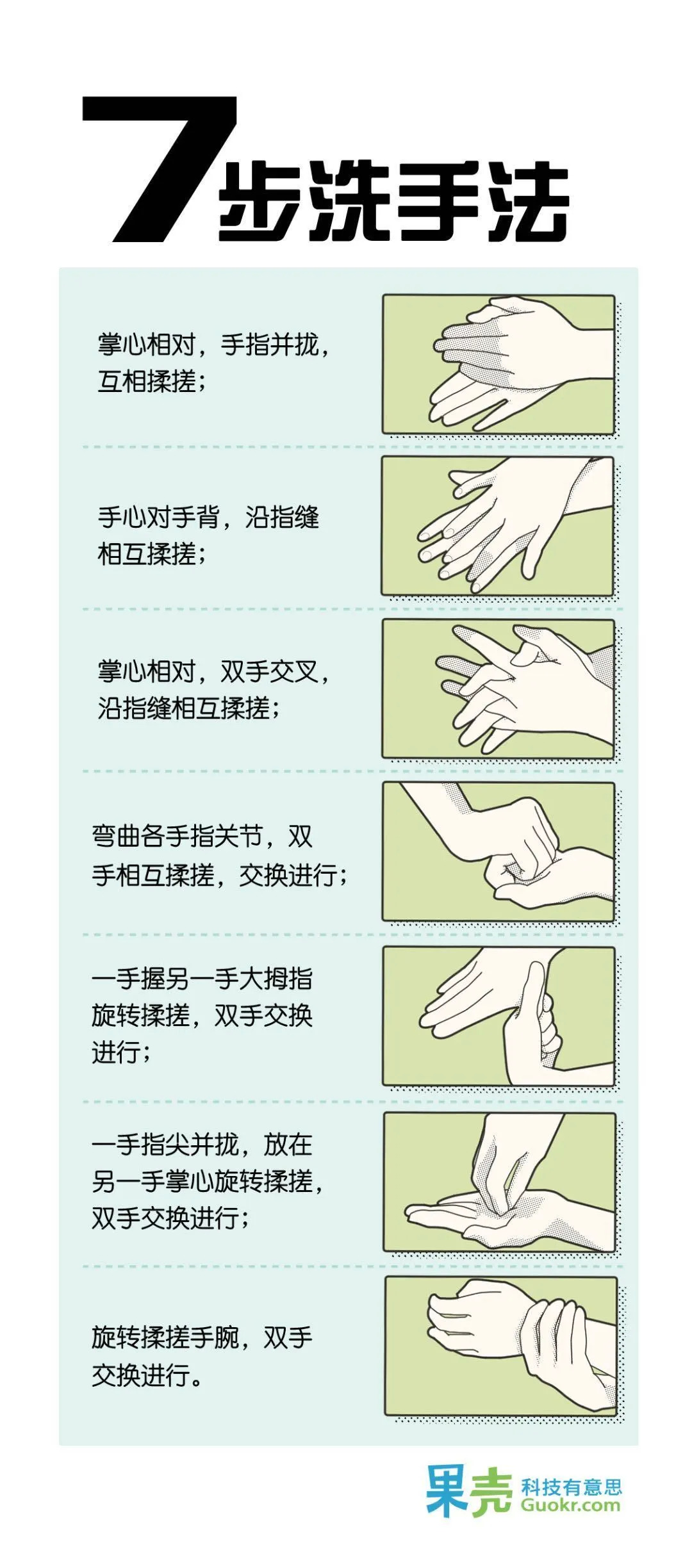 7步洗手法

掌心相对，手指并拢，互相揉搓；

手心对手背，沿指缝相互揉搓；

掌心相对，双手交叉，沿指缝相互揉搓；

弯曲各手指关节，双手相互揉搓，交换进行；

一手握另一手大拇指旋转揉搓，双手交换进行；

一手指尖并拢，放在另一手掌心旋转揉搓，双手交换进行；

旋转揉搓手腕，双手交换进行。

果壳 科技有意思 Guokr.com