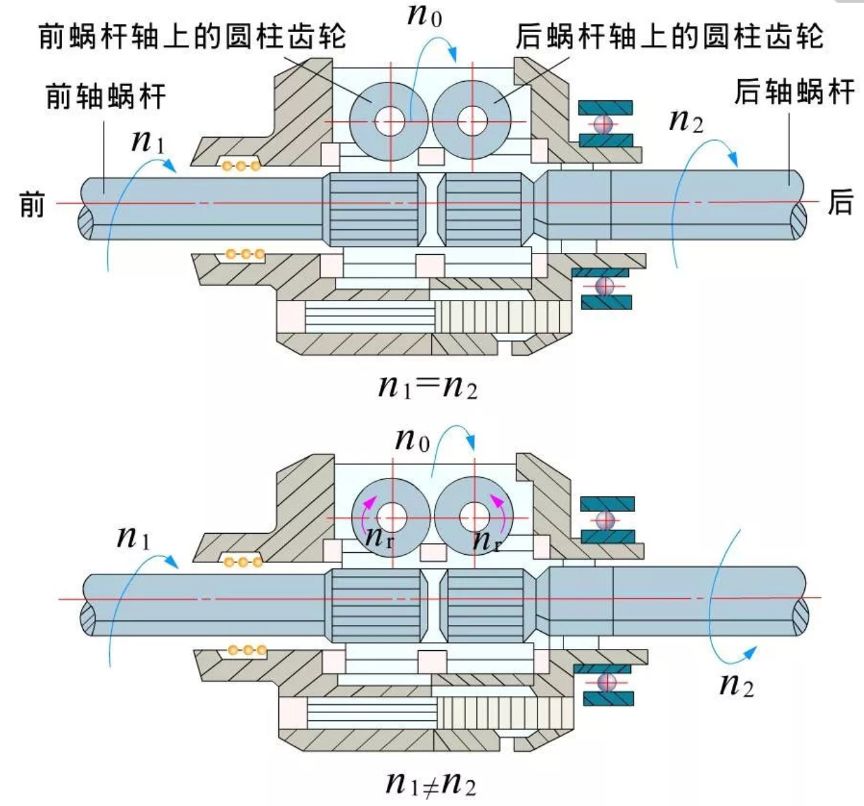 前蜗杆轴上的圆柱齿轮

$n_0$

后蜗杆轴上的圆柱齿轮

前轴蜗杆

后轴蜗杆

$n_1$

$n_2$

前

后

$n_1=n_2$

$n_0$

$n_1$

$n_r$

$n_r$

$n_2$

$n_1 \neq n_2$