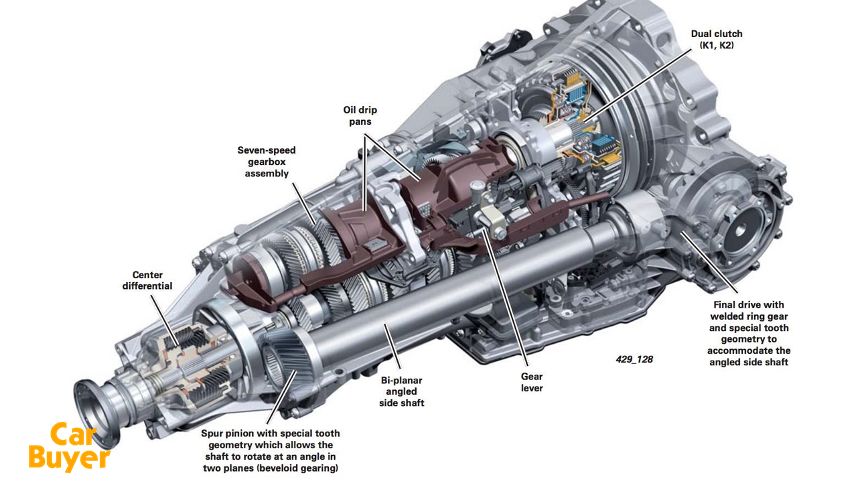 Dual clutch (K1, K2)

Oil drip pans

Seven-speed gearbox assembly

Center differential

Final drive with welded ring gear and special tooth geometry to accommodate the angled side shaft

429_128

Gear lever

Bi-planar angled side shaft

Spur pinion with special tooth geometry which allows the shaft to rotate at an angle in two planes (beveloid gearing)

Car Buyer