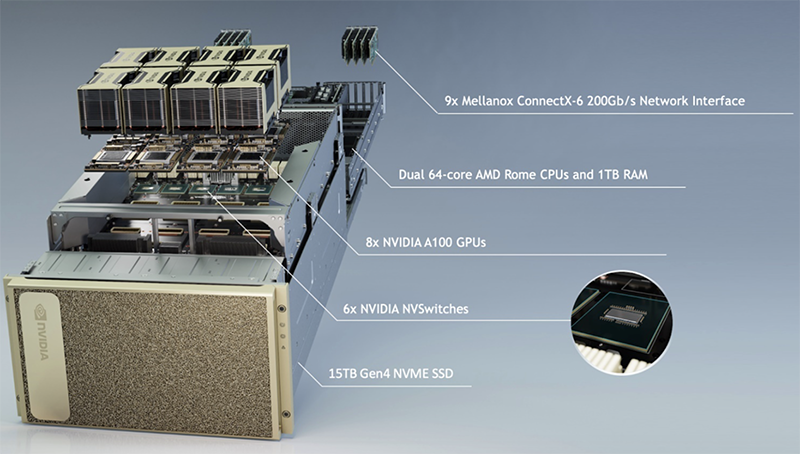 9x Mellanox ConnectX-6 200Gb/s Network Interface

Dual 64-core AMD Rome CPUs and 1TB RAM

8x NVIDIA A100 GPUs

6x NVIDIA NVSwitches

15TB Gen4 NVME SSD

NVIDIA