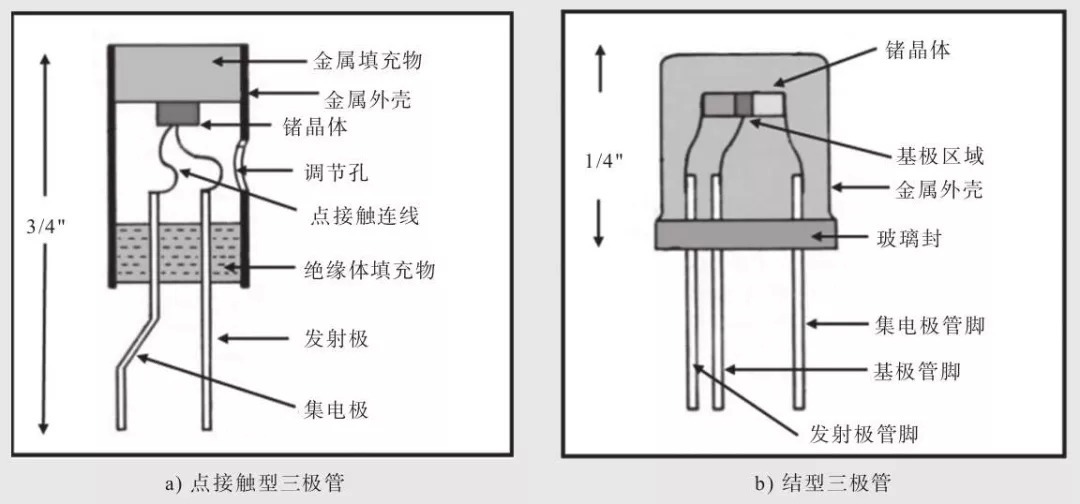 3/4"

金属填充物

金属外壳

锗晶体

调节孔

点接触连线

绝缘体填充物

发射极

集电极

a) 点接触型三极管

1/4"

锗晶体

基极区域

金属外壳

玻璃封

集电极管脚

基极管脚

发射极管脚

b) 结型三极管