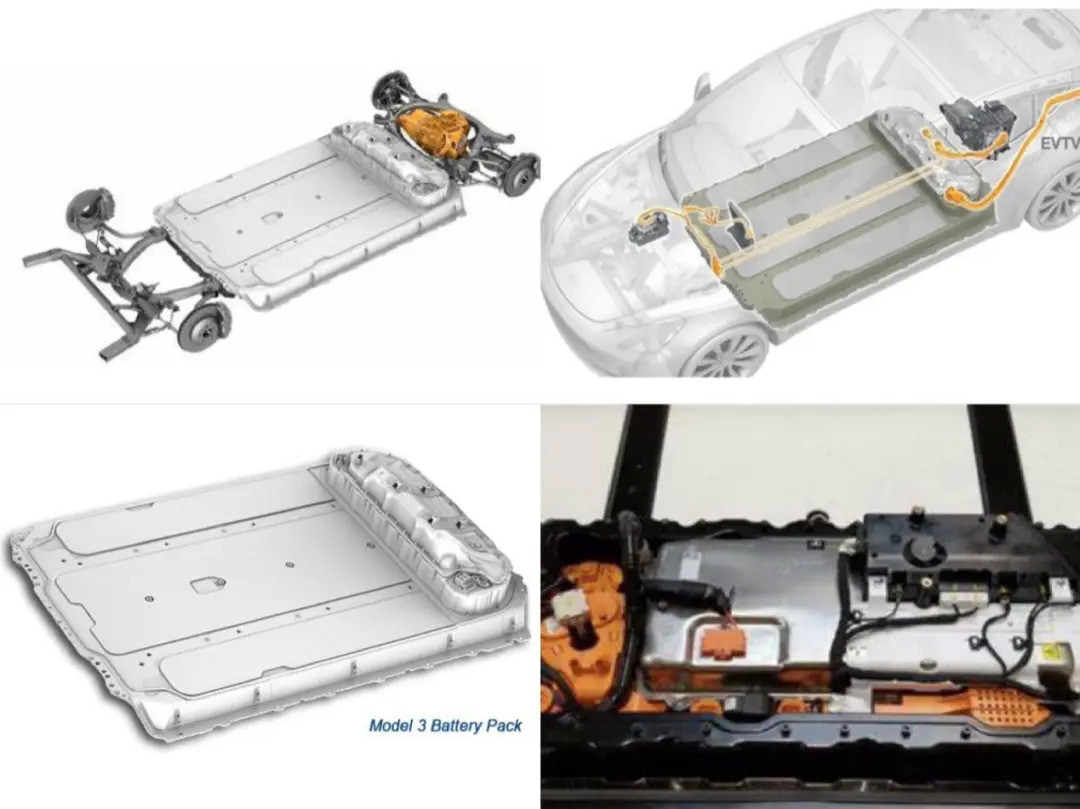 EVTV

Model 3 Battery Pack