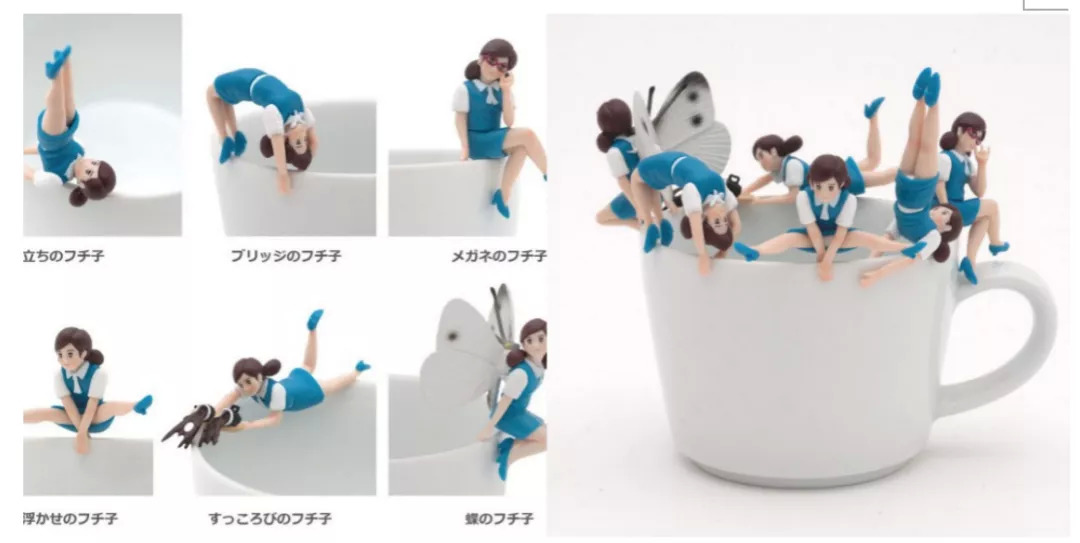 立ちのフチ子

ブリッジのフチ子

メガネのフチ子

浮かせのフチ子

すっころびのフチ子

蝶のフチ子