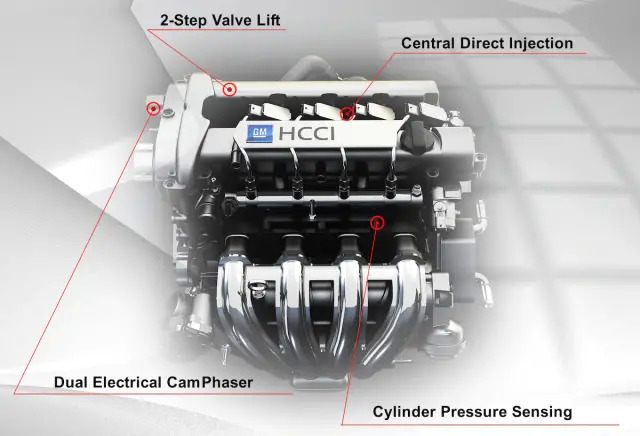 2-Step Valve Lift

Central Direct Injection

GM HCCI

Dual Electrical CamPhaser

Cylinder Pressure Sensing