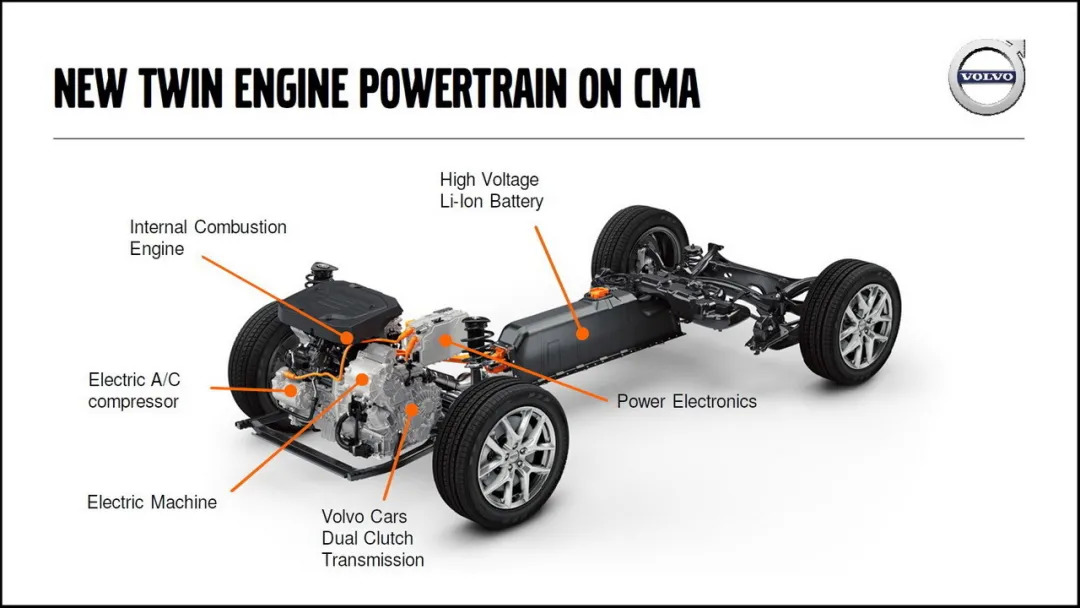 NEW TWIN ENGINE POWERTRAIN ON CMA

VOLVO

High Voltage
Li-Ion Battery

Internal Combustion
Engine

Electric A/C
compressor

Power Electronics

Electric Machine

Volvo Cars
Dual Clutch
Transmission