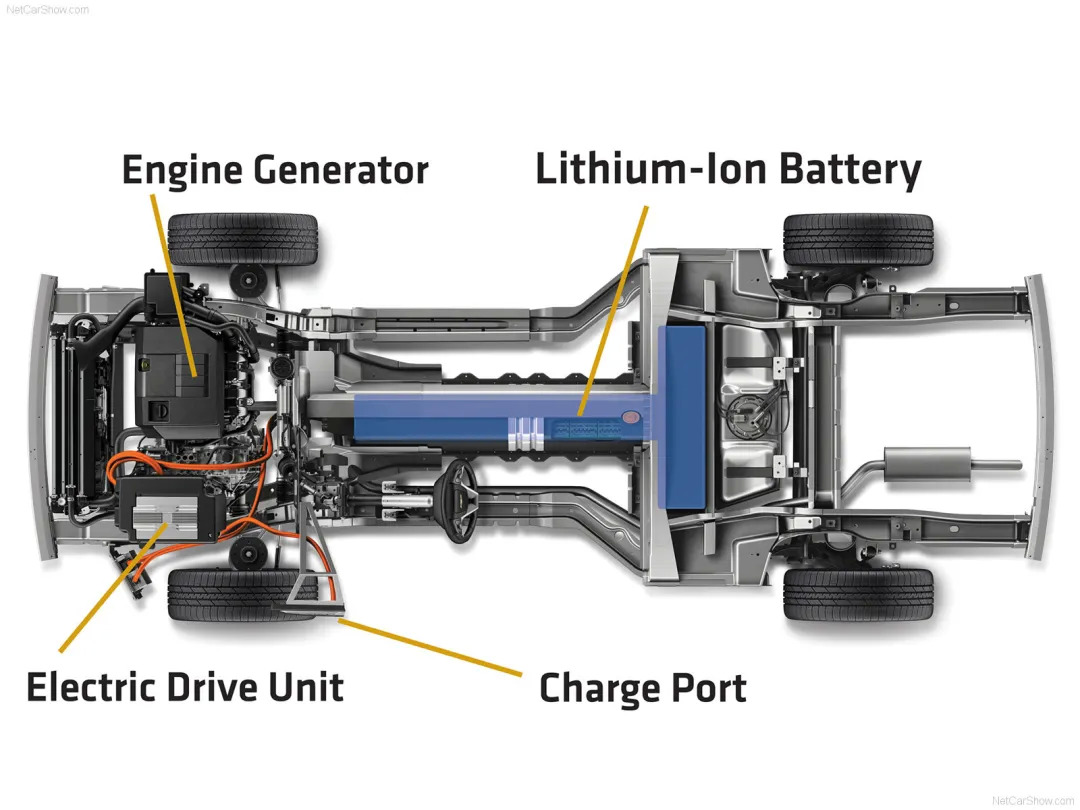 NetCarShow.com

Engine Generator

Lithium-Ion Battery

Electric Drive Unit

Charge Port

NetCarShow.com