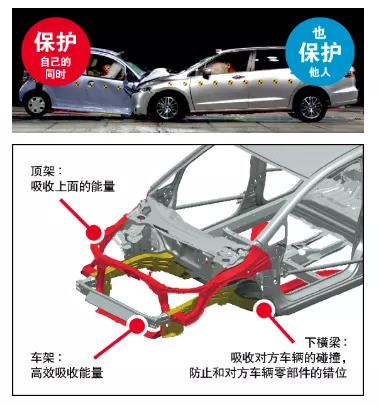 保护
自己的
同时

也
保护
他人

顶架：
吸收上面的能量

车架：
高效吸收能量

下横梁：
吸收对方车辆的碰撞，
防止和对方车辆零部件的错位