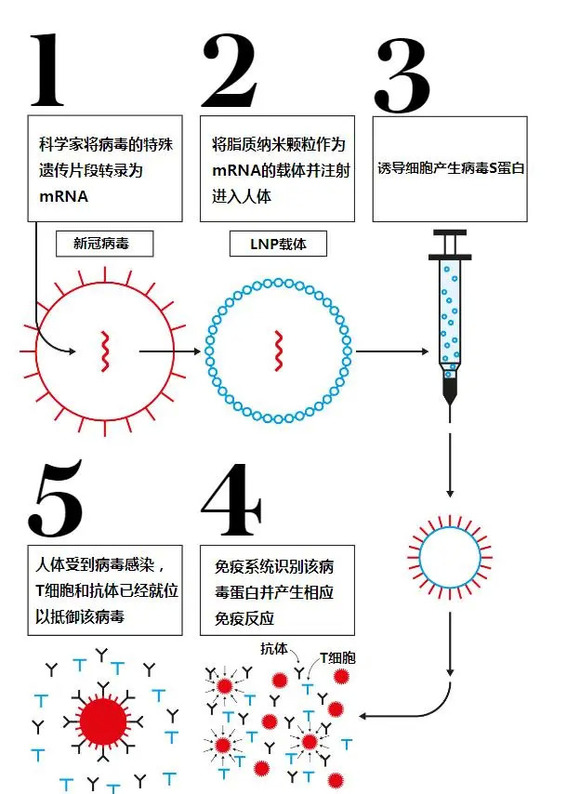 1

科学家将病毒的特殊遗传片段转录为mRNA

新冠病毒

2

将脂质纳米颗粒作为mRNA的载体并注射进入人体

LNP载体

3

诱导细胞产生病毒S蛋白

5

人体受到病毒感染，T细胞和抗体已经就位以抵御该病毒

4

免疫系统识别该病毒蛋白并产生相应免疫反应

抗体

T细胞