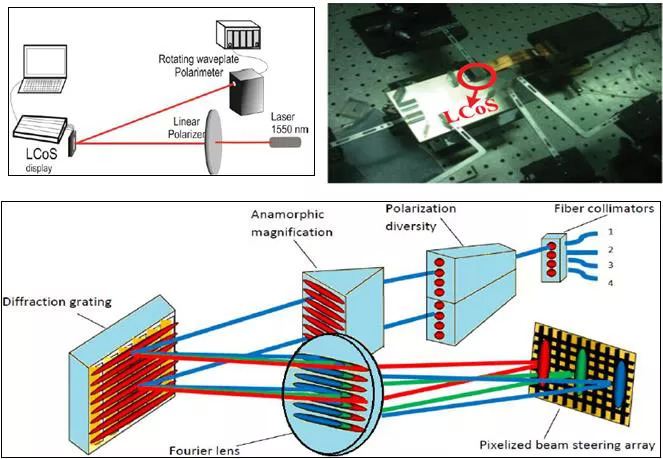 Rotating waveplate Polarimeter

Linear Polarizer

Laser 1550 nm

LCoS display

LCoS

Anamorphic magnification

Polarization diversity

Fiber collimators

1
2
3
4

Diffraction grating

Fourier lens

Pixelized beam steering array