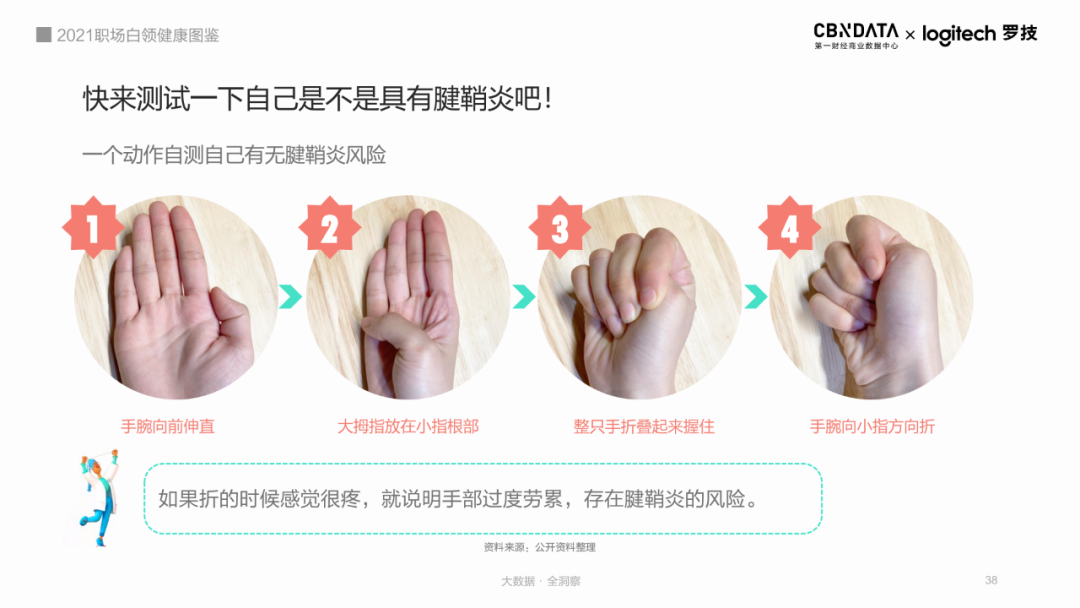 2021职场白领健康图鉴

CBNDATA 第一财经商业数据中心 × logitech 罗技

快来测试一下自己是不是具有腱鞘炎吧！

一个动作自测自己有无腱鞘炎风险

1
手腕向前伸直

2
大拇指放在小指根部

3
整只手折叠起来握住

4
手腕向小指方向折

如果折的时候感觉很疼，就说明手部过度劳累，存在腱鞘炎的风险。

资料来源：公开资料整理

大数据 · 全洞察

38