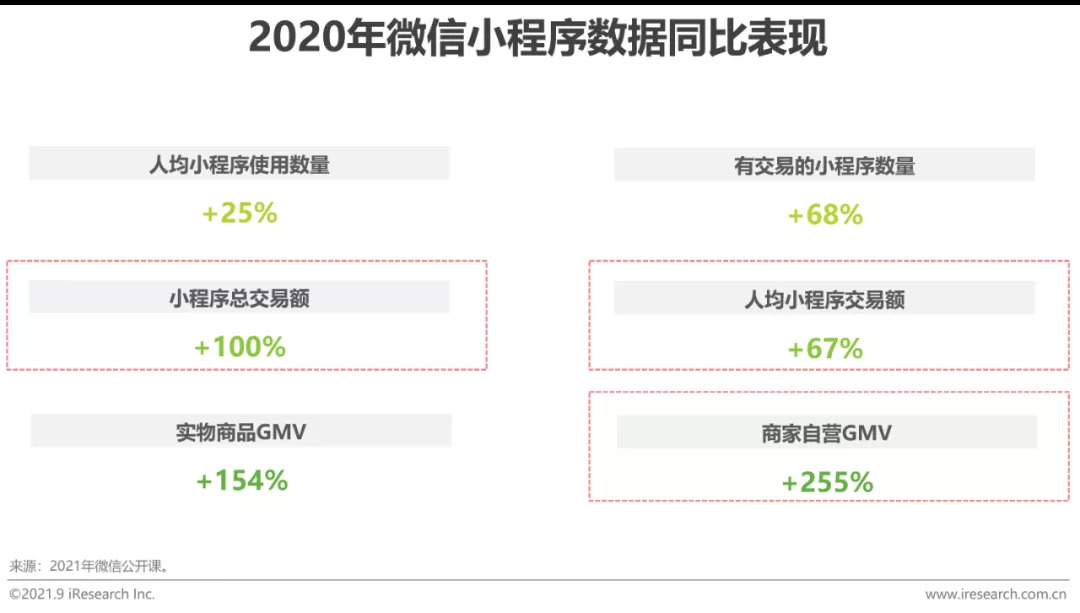 2020年微信小程序数据同比表现

人均小程序使用数量

+25%

小程序总交易额

+100%

实物商品GMV

+154%

有交易的小程序数量

+68%

人均小程序交易额

+67%

商家自营GMV

+255%

来源：2021年微信公开课。

©2021.9 iResearch Inc.

www.iresearch.com.cn